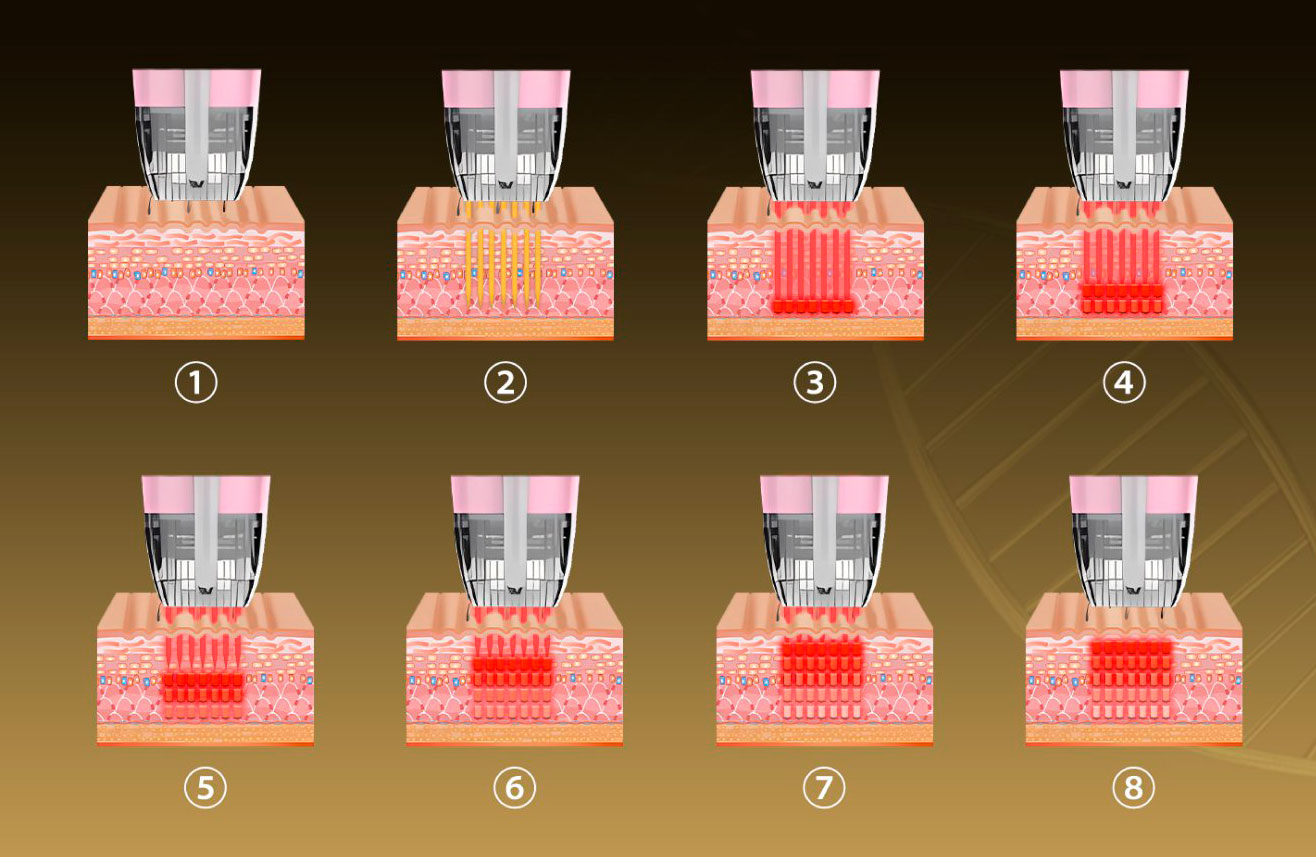 ①

②

③

④

⑤

⑥

⑦

⑧